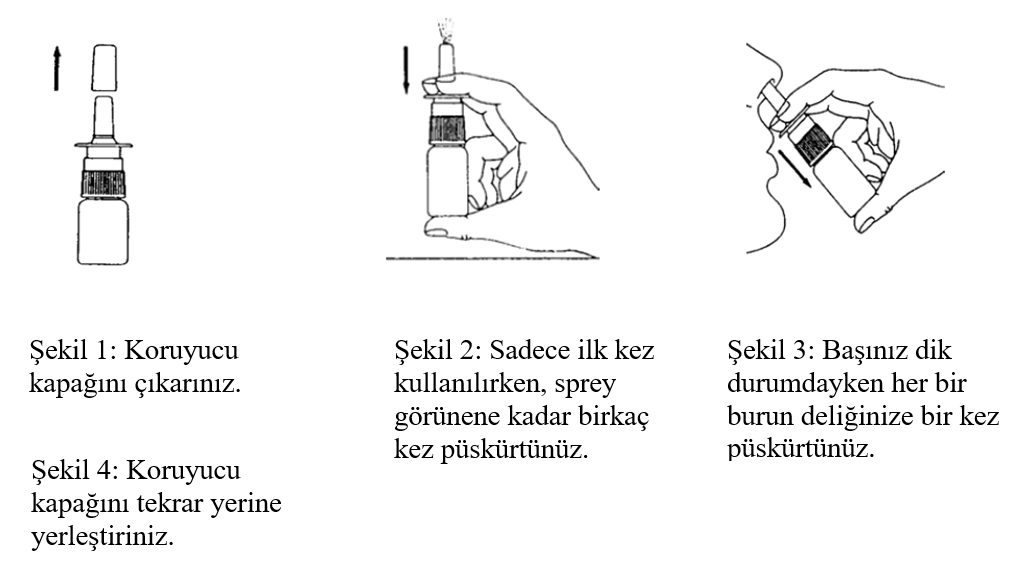 Şekil 1: Koruyucu kapağını çıkarınız.

Şekil 4: Koruyucu kapağını tekrar yerine yerleştiriniz.

Şekil 2: Sadece ilk kez kullanılırken, sprey görünene kadar birkaç kez püskürtünüz.

Şekil 3: Başınız dik durumdayken her bir burun deliğinize bir kez püskürtünüz.